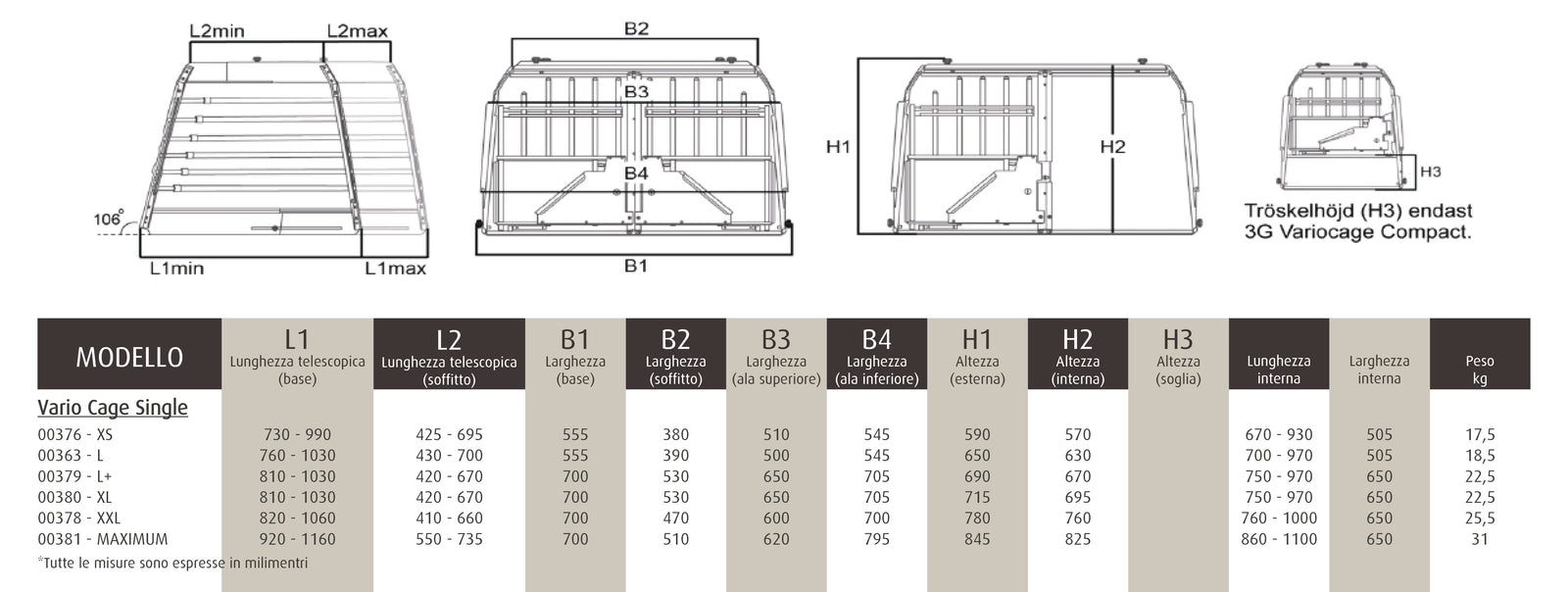 L2min L2max

106°

L1min L1max

B2

B3

B4

B1

H1

H2

H3

Tröskelhöjd (H3) endast 3G Variocage Compact.

| MODELLO | L1 Lunghezza telescopica (base) | L2 Lunghezza telescopica (soffitto) | B1 Larghezza (base) | B2 Larghezza (soffitto) | B3 Larghezza (ala superiore) | B4 Larghezza (ala inferiore) | H1 Altezza (esterna) | H2 Altezza (interna) | H3 Altezza (soglia) | Lunghezza interna | Larghezza interna | Peso kg |
|---|---|---|---|---|---|---|---|---|---|---|---|---|
| Vario Cage Single | | | | | | | | | | | | |
| 00376 - XS | 730 - 990 | 425 - 695 | 555 | 380 | 510 | 545 | 590 | 570 | | 670 - 930 | 505 | 17,5 |
| 00363 - L | 760 - 1030 | 430 - 700 | 555 | 390 | 500 | 545 | 650 | 630 | | 700 - 970 | 505 | 18,5 |
| 00379 - L+ | 810 - 1030 | 420 - 670 | 700 | 530 | 650 | 705 | 690 | 670 | | 750 - 970 | 650 | 22,5 |
| 00380 - XL | 810 - 1030 | 420 - 670 | 700 | 530 | 650 | 705 | 715 | 695 | | 750 - 970 | 650 | 22,5 |
| 00378 - XXL | 820 - 1060 | 410 - 660 | 700 | 470 | 600 | 700 | 780 | 760 | | 760 - 1000 | 650 | 25,5 |
| 00381 - MAXIMUM | 920 - 1160 | 550 - 735 | 700 | 510 | 620 | 795 | 845 | 825 | | 860 - 1100 | 650 | 31 |

*Tutte le misure sono espresse in milimentri