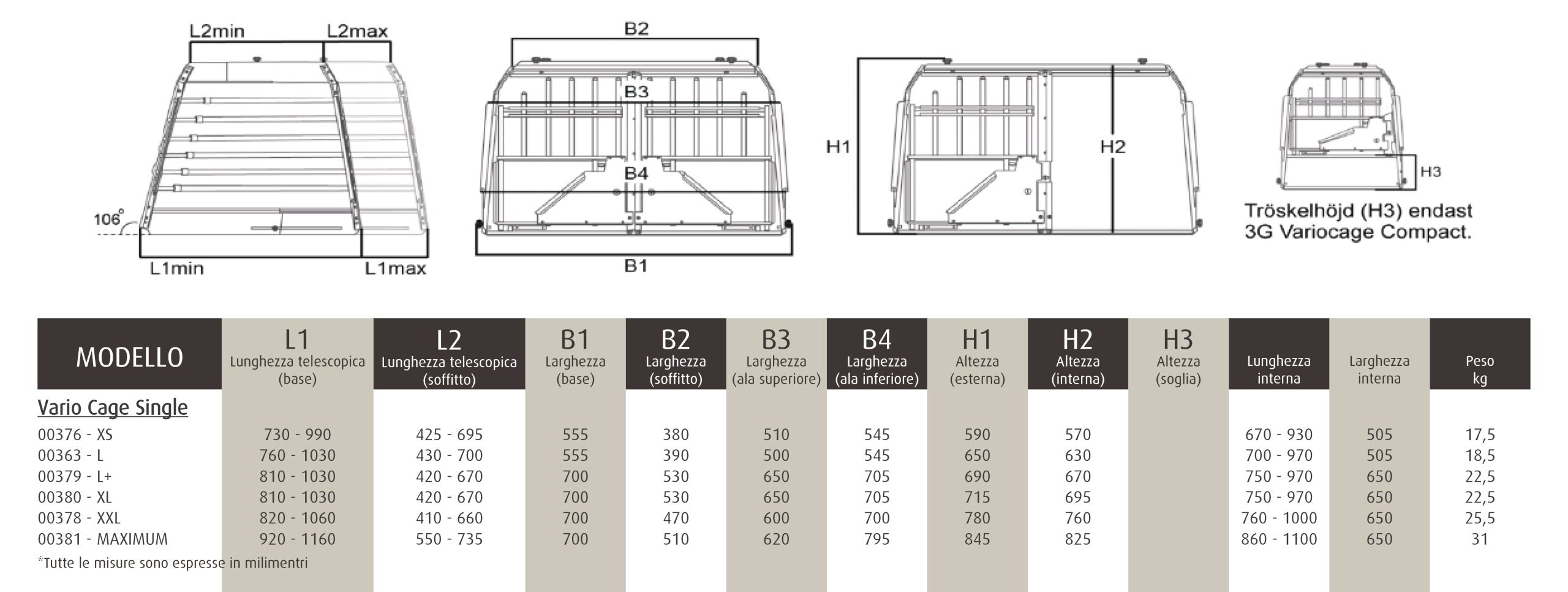 L2min L2max

106°

L1min L1max

B2

B3

B4

B1

H1

H2

H3

Tröskelhöjd (H3) endast 3G Variocage Compact.

| MODELLO | L1 Lunghezza telescopica (base) | L2 Lunghezza telescopica (soffitto) | B1 Larghezza (base) | B2 Larghezza (soffitto) | B3 Larghezza (ala superiore) | B4 Larghezza (ala inferiore) | H1 Altezza (esterna) | H2 Altezza (interna) | H3 Altezza (soglia) | Lunghezza interna | Larghezza interna | Peso kg |
|---|---|---|---|---|---|---|---|---|---|---|---|---|
| Vario Cage Single | | | | | | | | | | | | |
| 00376 - XS | 730 - 990 | 425 - 695 | 555 | 380 | 510 | 545 | 590 | 570 | | 670 - 930 | 505 | 17,5 |
| 00363 - L | 760 - 1030 | 430 - 700 | 555 | 390 | 500 | 545 | 650 | 630 | | 700 - 970 | 505 | 18,5 |
| 00379 - L+ | 810 - 1030 | 420 - 670 | 700 | 530 | 650 | 705 | 690 | 670 | | 750 - 970 | 650 | 22,5 |
| 00380 - XL | 810 - 1030 | 420 - 670 | 700 | 530 | 650 | 705 | 715 | 695 | | 750 - 970 | 650 | 22,5 |
| 00378 - XXL | 820 - 1060 | 410 - 660 | 700 | 470 | 600 | 700 | 780 | 760 | | 760 - 1000 | 650 | 25,5 |
| 00381 - MAXIMUM | 920 - 1160 | 550 - 735 | 700 | 510 | 620 | 795 | 845 | 825 | | 860 - 1100 | 650 | 31 |

*Tutte le misure sono espresse in milimentri