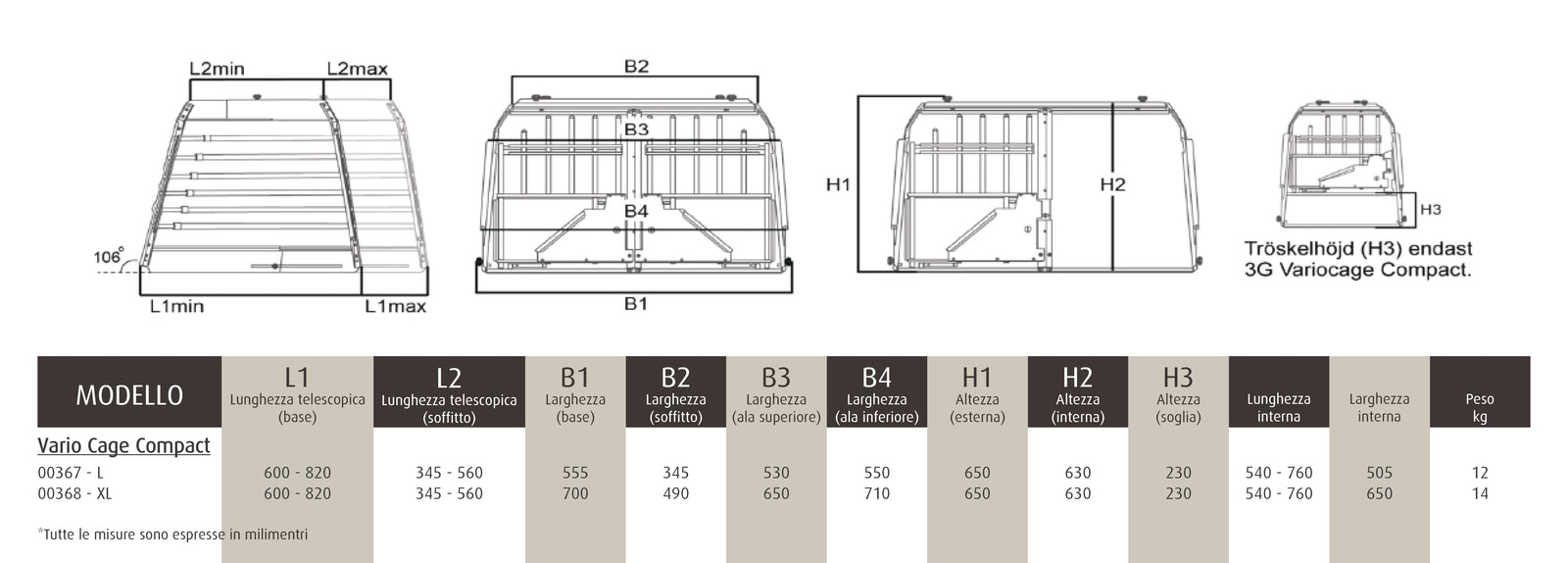 L2min L2max

106°

L1min L1max

B2

B3

B4

B1

H1

H2

H3

Tröskelhöjd (H3) endast 3G Variocage Compact.

| MODELLO | L1 Lunghezza telescopica (base) | L2 Lunghezza telescopica (soffitto) | B1 Larghezza (base) | B2 Larghezza (soffitto) | B3 Larghezza (ala superiore) | B4 Larghezza (ala inferiore) | H1 Altezza (esterna) | H2 Altezza (interna) | H3 Altezza (soglia) | Lunghezza interna | Larghezza interna | Peso kg |
|---|---|---|---|---|---|---|---|---|---|---|---|---|
| Vario Cage Compact | | | | | | | | | | | | |
| 00367 - L | 600 - 820 | 345 - 560 | 555 | 345 | 530 | 550 | 650 | 630 | 230 | 540 - 760 | 505 | 12 |
| 00368 - XL | 600 - 820 | 345 - 560 | 700 | 490 | 650 | 710 | 650 | 630 | 230 | 540 - 760 | 650 | 14 |

*Tutte le misure sono espresse in milimentri